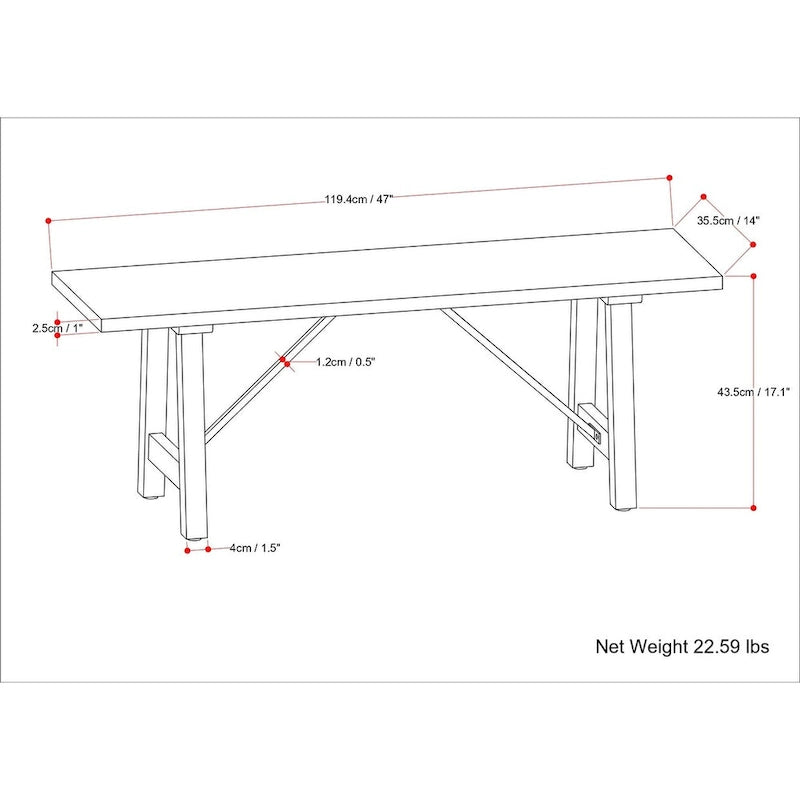 119.4cm / 47"

35.5cm / 14"

2.5cm / 1"

1.2cm / 0.5"

43.5cm / 17.1"

4cm / 1.5"

Net Weight 22.59 lbs