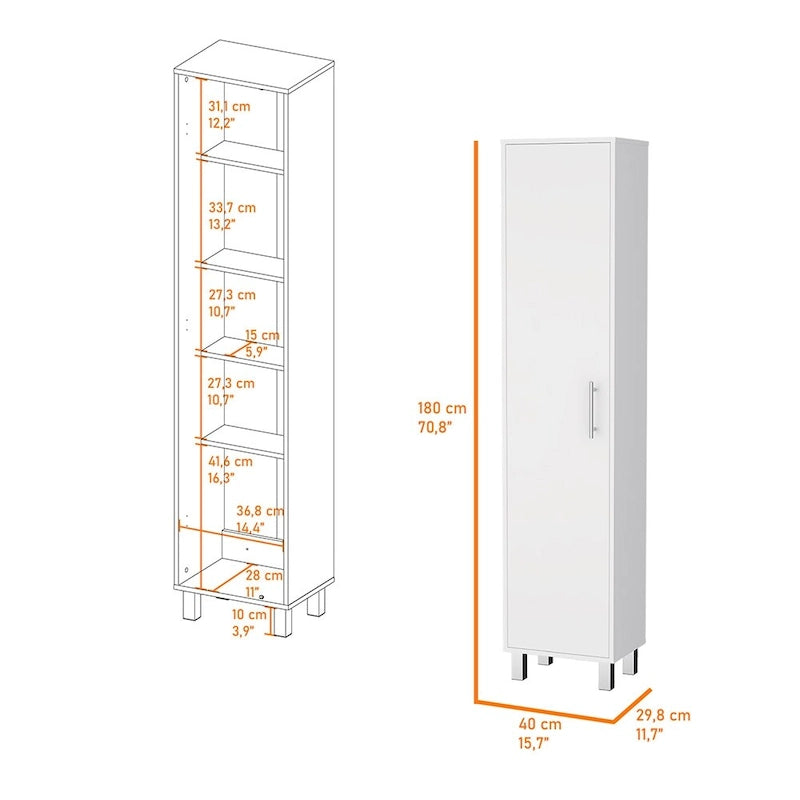 31,1 cm
12,2"

33,7 cm
13,2"

27,3 cm
10,7"

15 cm
5,9"

27,3 cm
10,7"

41,6 cm
16,3"

36,8 cm
14,4"

28 cm
11"

10 cm
3,9"

180 cm
70,8"

40 cm
15,7"

29,8 cm
11,7"